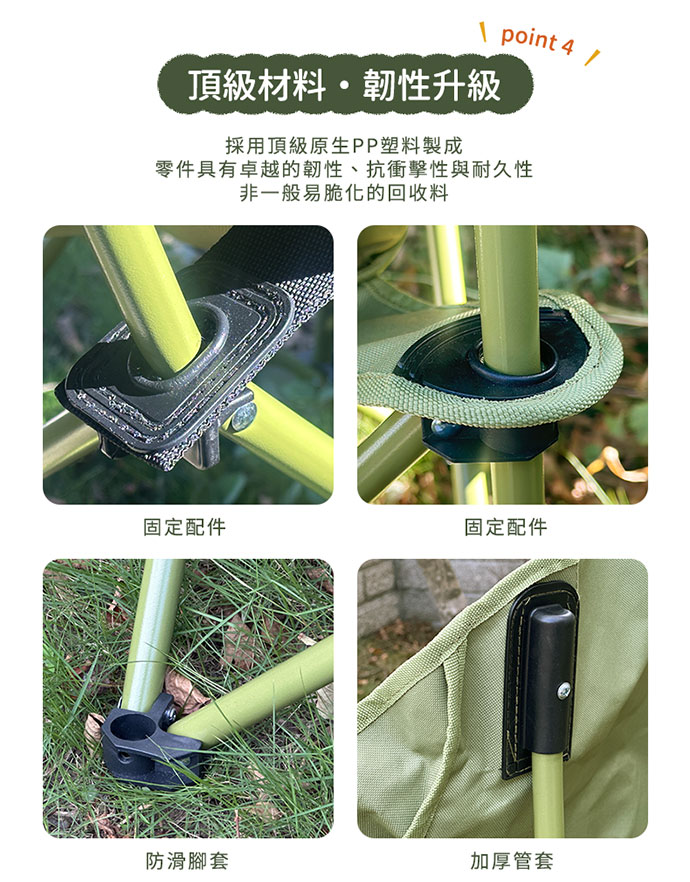 point 4

頂級材料・韌性升級

採用頂級原生PP塑料製成
零件具有卓越的韌性、抗衝擊性與耐久性
非一般易脆化的回收料

固定配件

固定配件

防滑腳套

加厚管套