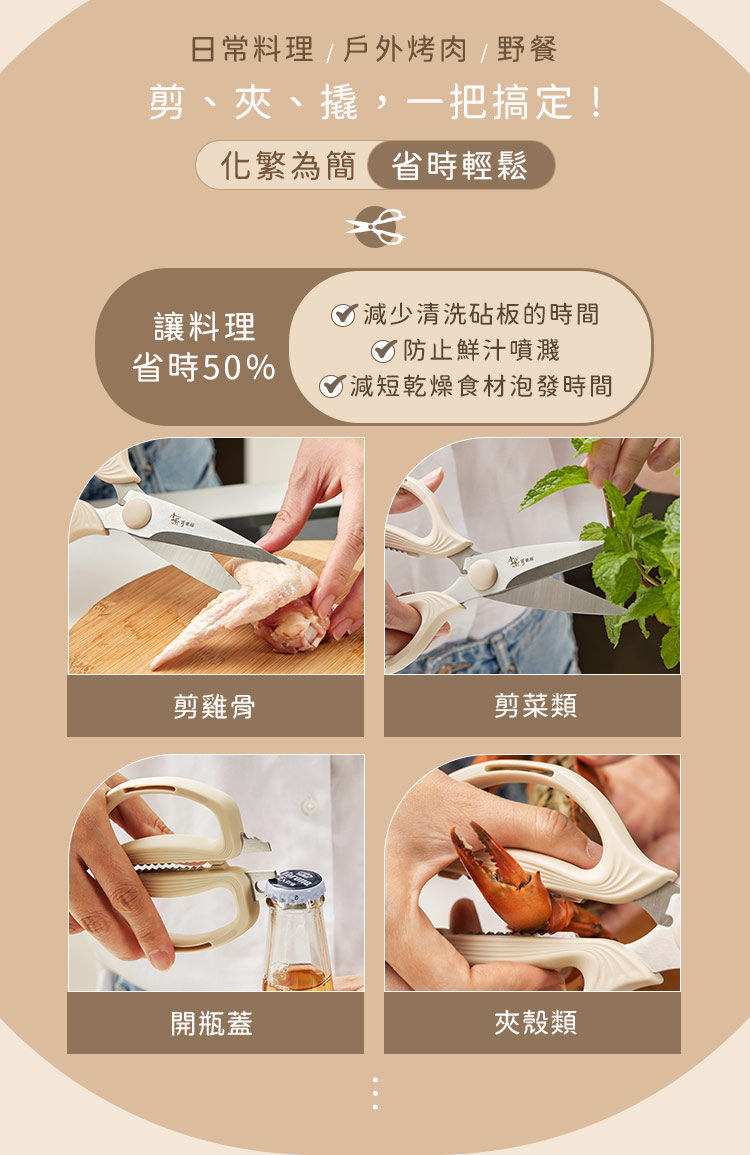 日常料理 / 戶外烤肉 / 野餐

剪、夾、撬，一把搞定！

化繁為簡 省時輕鬆

讓料理省時50%

減少清洗砧板的時間
防止鮮汁噴濺
減短乾燥食材泡發時間

剪雞骨

剪菜類

開瓶蓋

夾殼類