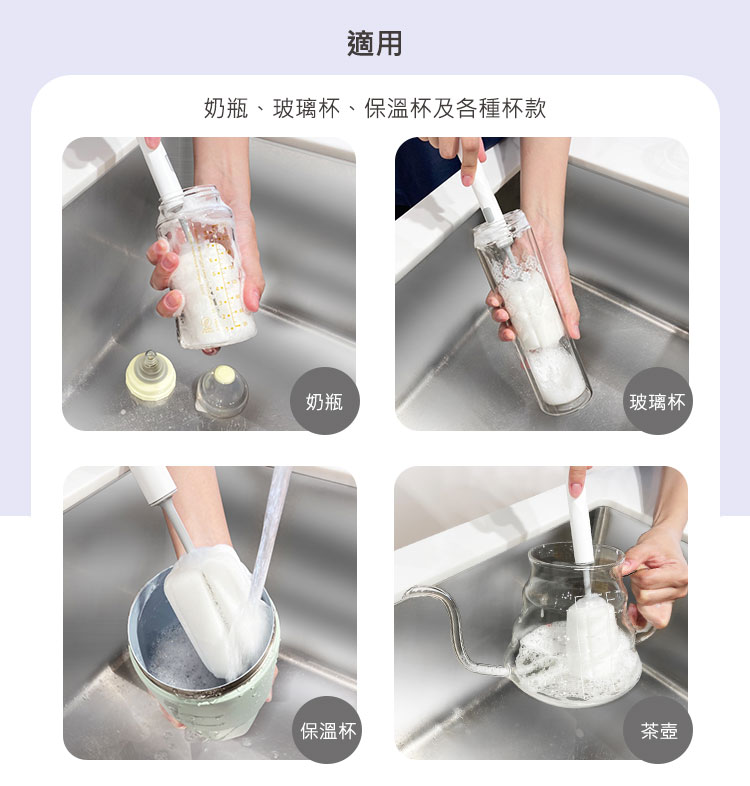 適用

奶瓶、玻璃杯、保溫杯及各種杯款

奶瓶

玻璃杯

保溫杯

茶壺