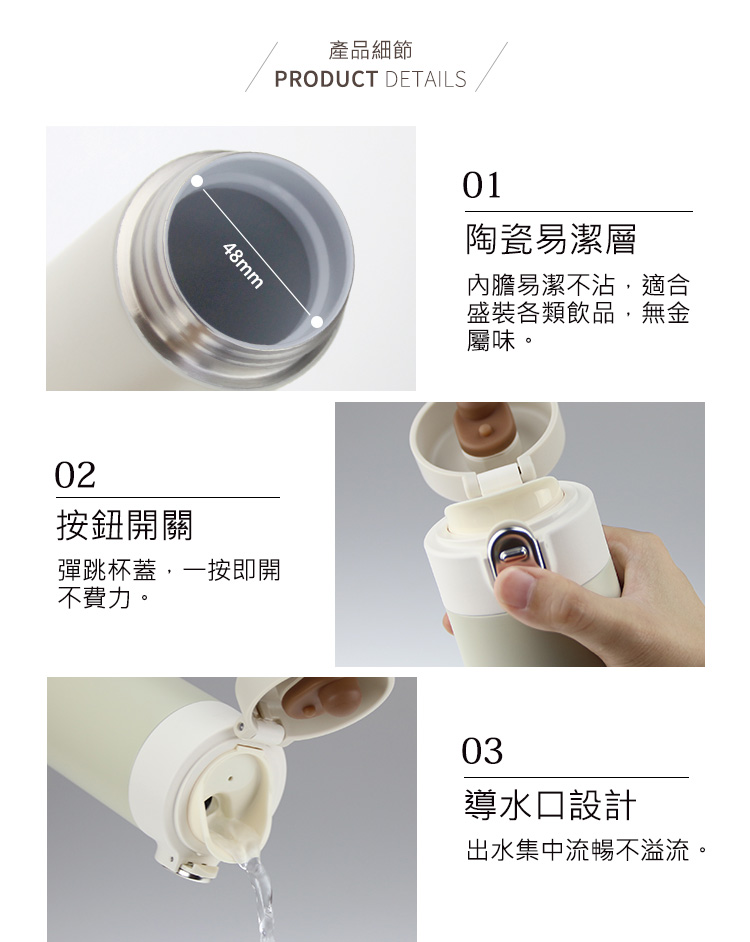 產品細節
PRODUCT DETAILS

48mm

01
陶瓷易潔層
內膽易潔不沾，適合盛裝各類飲品，無金屬味。

02
按鈕開關
彈跳杯蓋，一按即開不費力。

03
導水口設計
出水集中流暢不溢流。